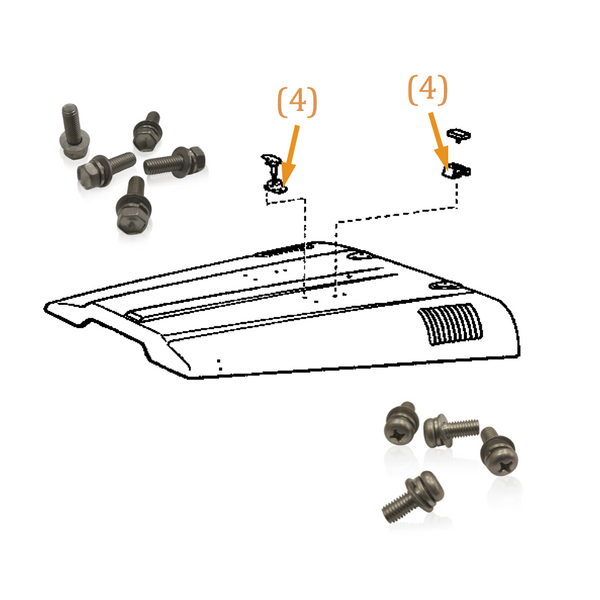 (4)
(4)