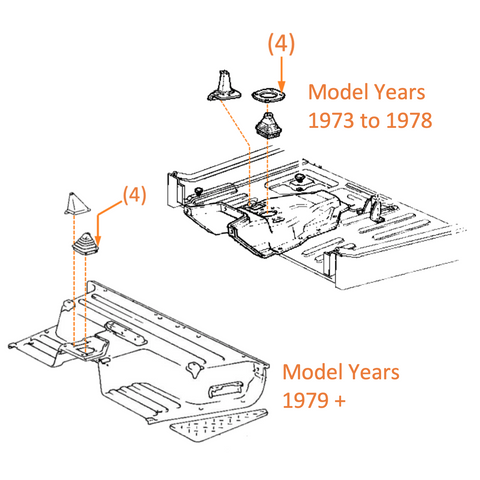 (4)

Model Years
1973 to 1978

(4)

Model Years
1979 +