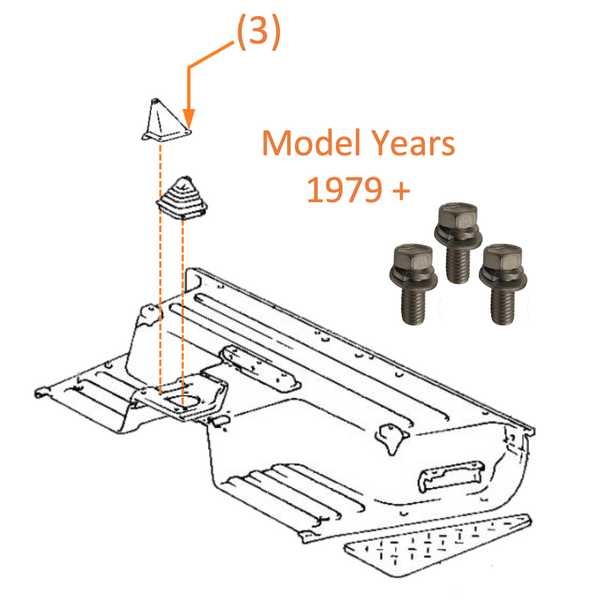 (3)

Model Years
1979 +