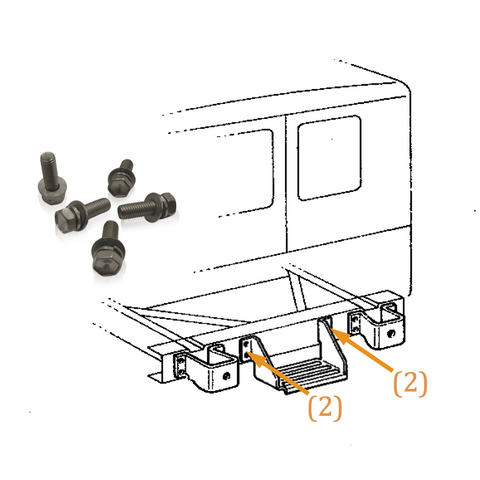 (2)

(2)