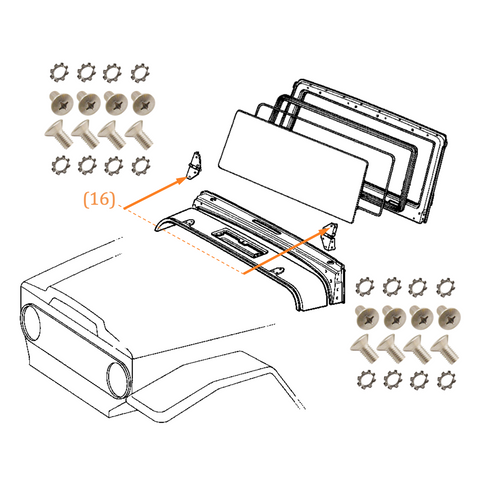 (16)