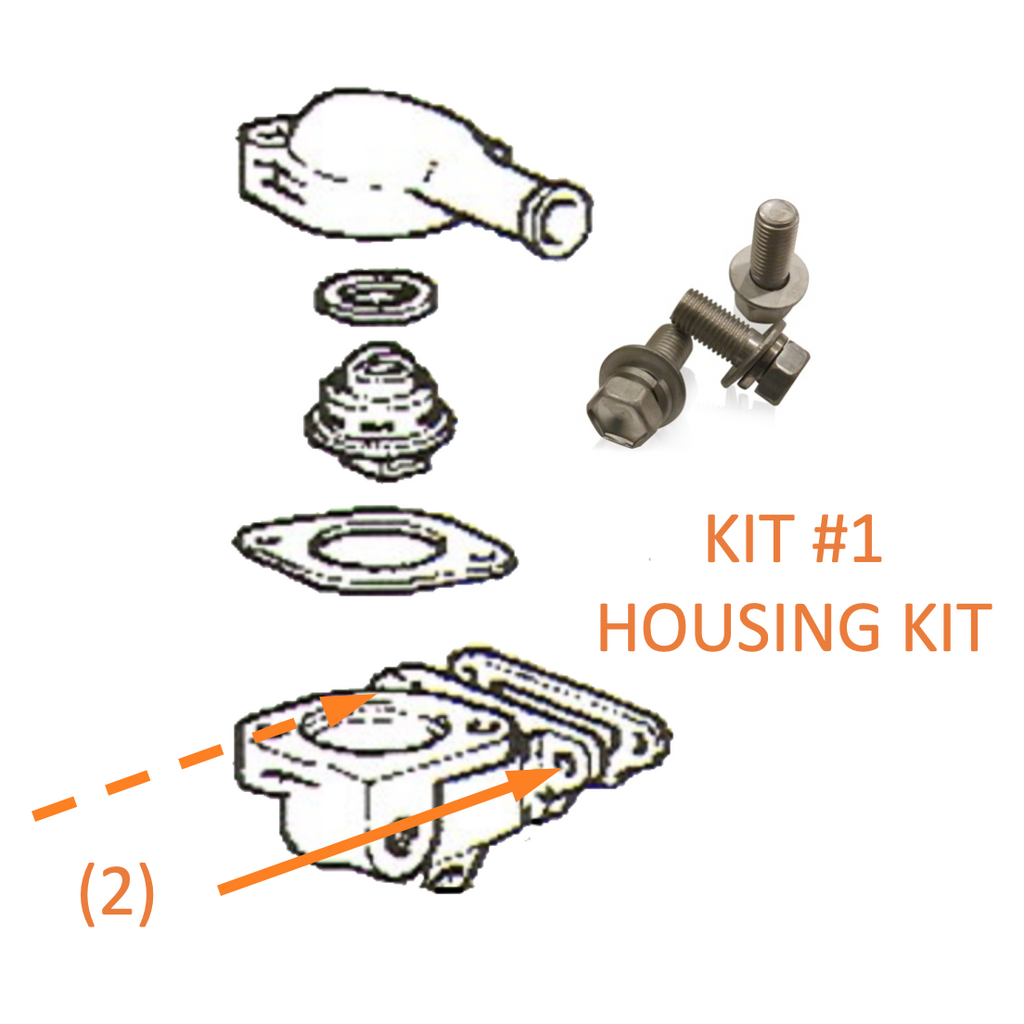 KIT #1
HOUSING KIT

(2)