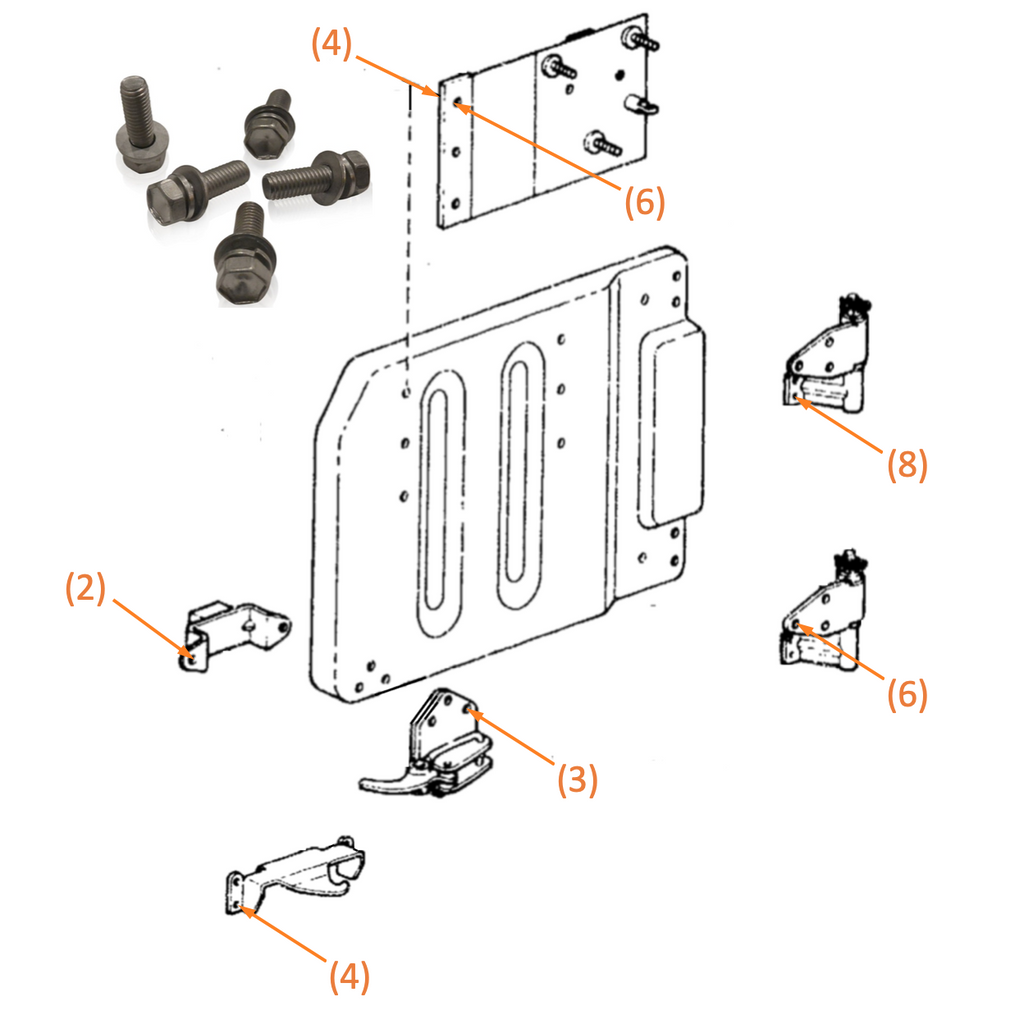 (4)
(6)
(8)
(2)
(6)
(3)
(4)