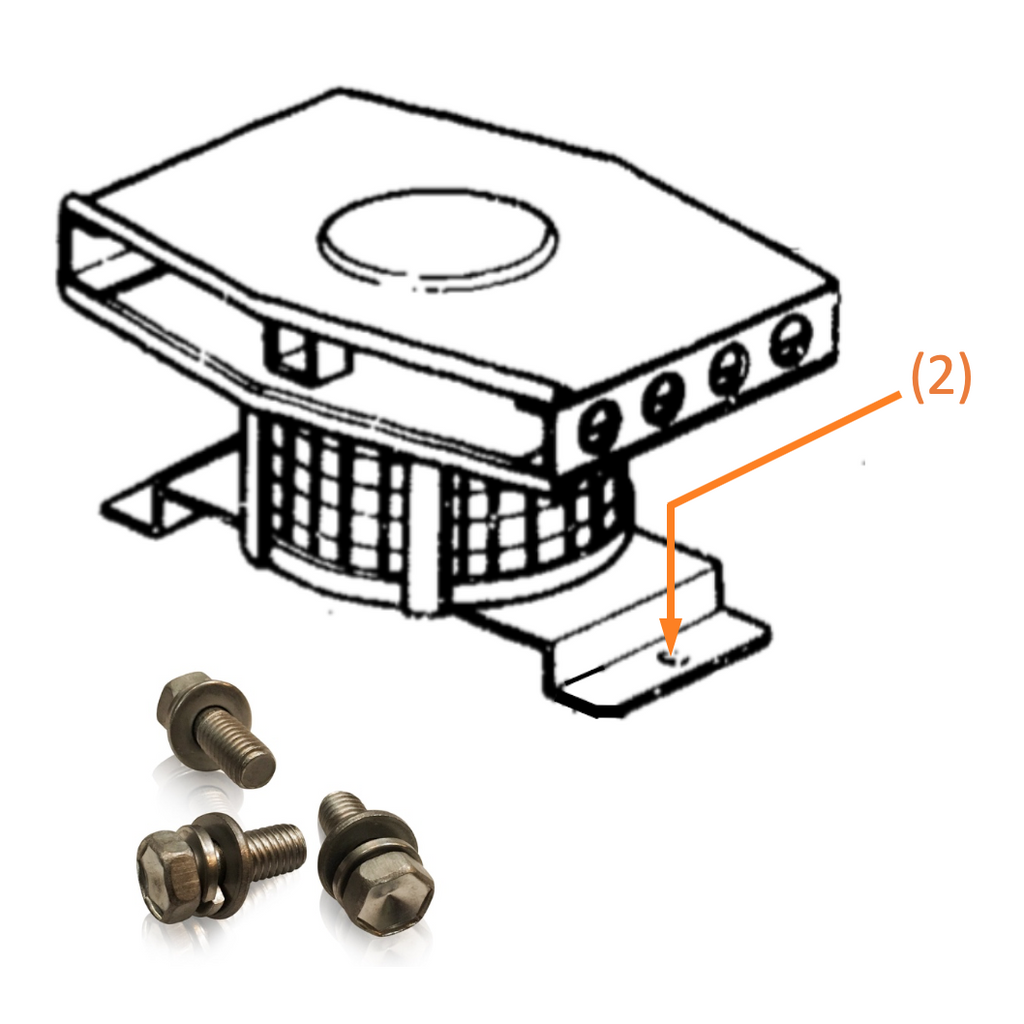 (2)