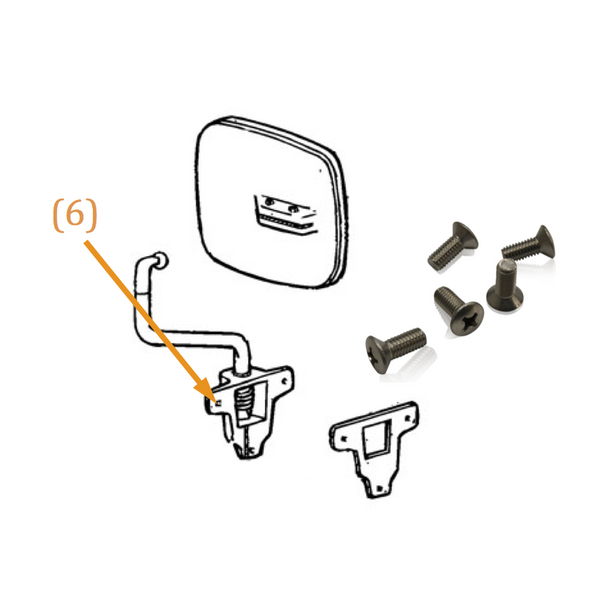 (6)