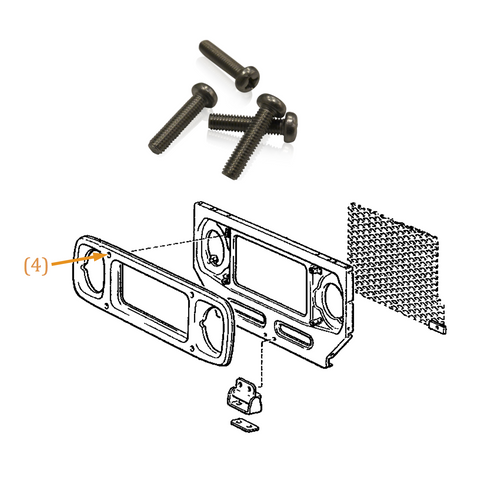 (4)